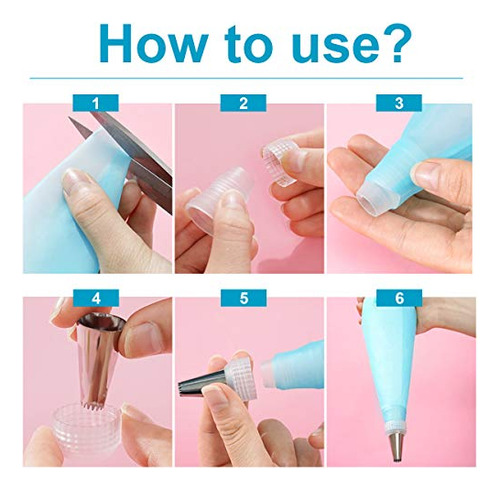 How to use?

1

2

3

4

5

6