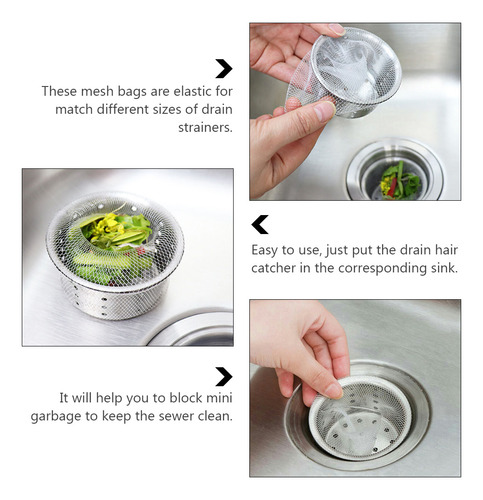 These mesh bags are elastic for match different sizes of drain strainers.

Easy to use, just put the drain hair catcher in the corresponding sink.

It will help you to block mini garbage to keep the sewer clean.