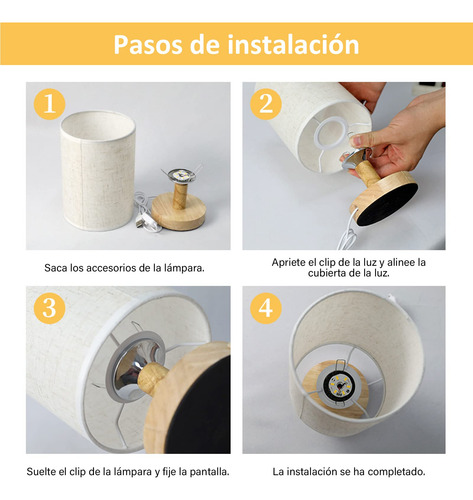 Pasos de instalación

1

Saca los accesorios de la lámpara.

2

Apriete el clip de la luz y alinee la cubierta de la luz.

3

Suelte el clip de la lámpara y fije la pantalla.

4

La instalación se ha completado.