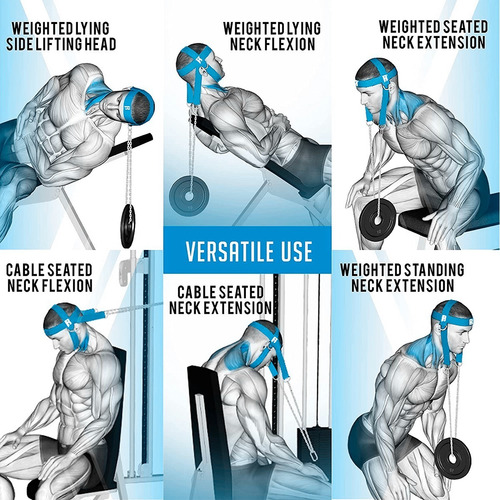 WEIGHTED LYING SIDE LIFTING HEAD

WEIGHTED LYING NECK FLEXION

WEIGHTED SEATED NECK EXTENSION

VERSATILE USE

CABLE SEATED NECK FLEXION

CABLE SEATED NECK EXTENSION

WEIGHTED STANDING NECK EXTENSION