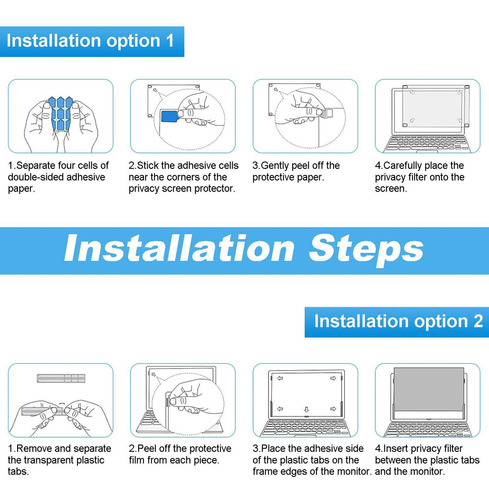 Installation option 1

1.Separate four cells of double-sided adhesive paper.

2.Stick the adhesive cells near the corners of the privacy screen protector.

3.Gently peel off the protective paper.

4.Carefully place the privacy filter onto the screen.

Installation Steps

Installation option 2

1.Remove and separate the transparent plastic tabs.

2.Peel off the protective film from each piece.

3.Place the adhesive side of the plastic tabs on the frame edges of the monitor.

4.Insert privacy filter between the plastic tabs and the monitor.