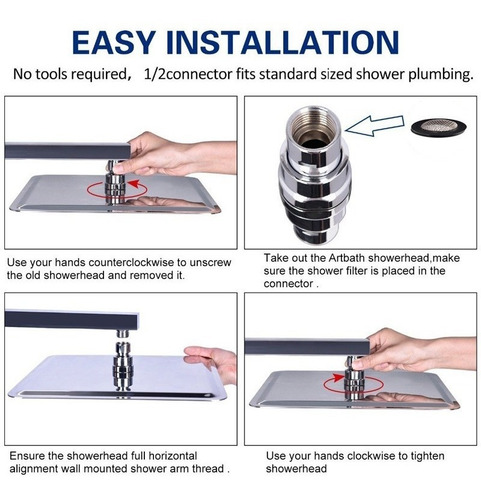 EASY INSTALLATION

No tools required， 1/2connector fits standard sized shower plumbing.

Use your hands counterclockwise to unscrew the old showerhead and removed it.

Take out the Artbath showerhead,make sure the shower filter is placed in the connector .

Ensure the showerhead full horizontal alignment wall mounted shower arm thread .

Use your hands clockwise to tighten showerhead