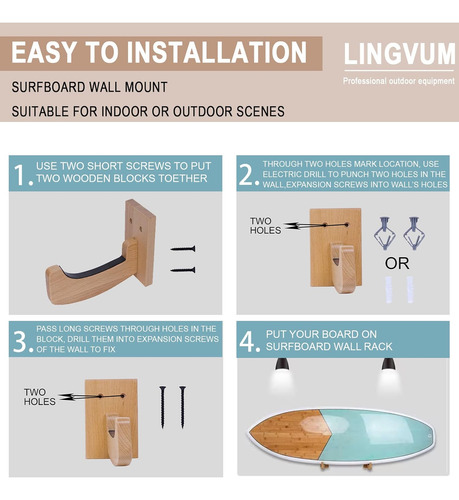 EASY TO INSTALLATION

LINGVUM
Professional outdoor equipment

SURFBOARD WALL MOUNT

SUITABLE FOR INDOOR OR OUTDOOR SCENES

1. USE TWO SHORT SCREWS TO PUT TWO WOODEN BLOCKS TOETHER

2. THROUGH TWO HOLES MARK LOCATION, USE ELECTRIC DRILL TO PUNCH TWO HOLES IN THE WALL,EXPANSION SCREWS INTO WALL'S HOLES

TWO HOLES

OR

3. PASS LONG SCREWS THROUGH HOLES IN THE BLOCK, DRILL THEM INTO EXPANSION SCREWS OF THE WALL TO FIX

TWO HOLES

4. PUT YOUR BOARD ON SURFBOARD WALL RACK