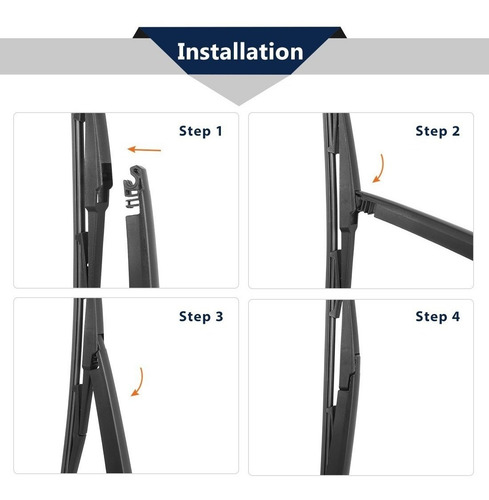 Installation

Step 1

Step 2

Step 3

Step 4