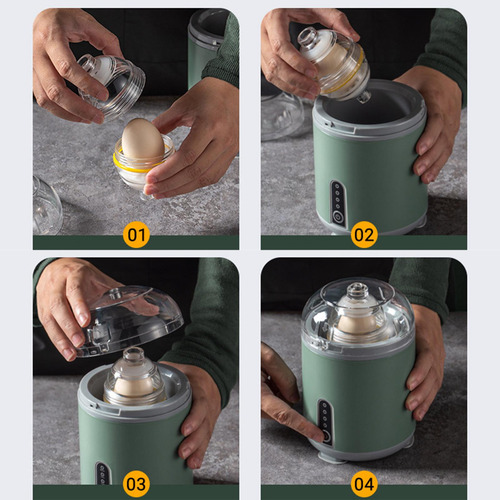 01

02

03

04