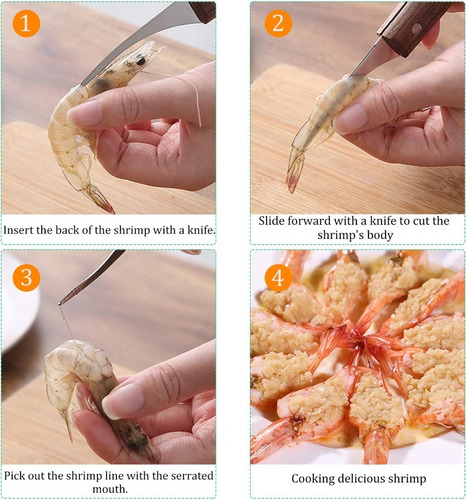 1

Insert the back of the shrimp with a knife.

2

Slide forward with a knife to cut the shrimp's body

3

Pick out the shrimp line with the serrated mouth.

4

Cooking delicious shrimp