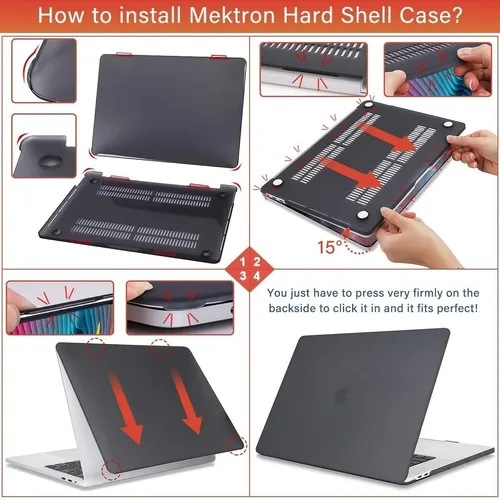 How to install Mektron Hard Shell Case?

15°

1 2
3 4

You just have to press very firmly on the backside to click it in and it fits perfect!