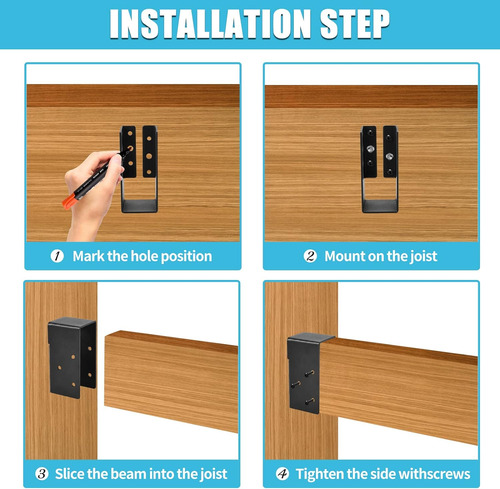 INSTALLATION STEP

① Mark the hole position

② Mount on the joist

③ Slice the beam into the joist

④ Tighten the side withscrews