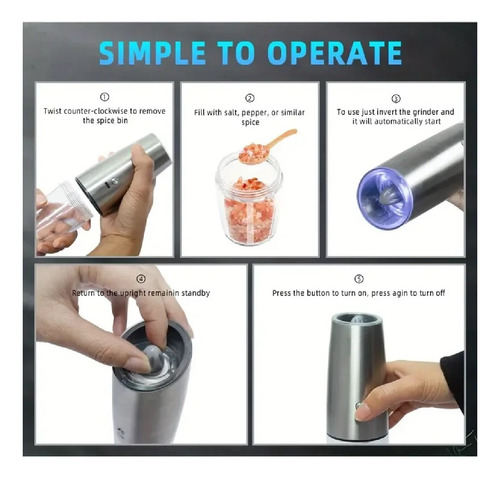 SIMPLE TO OPERATE

①
Twist counter-clockwise to remove the spice bin

②
Fill with salt, pepper, or similar spice

③
To use just invert the grinder and it will automatically start

④
Return to the upright remainin standby

⑤
Press the button to turn on, press agin to turn off