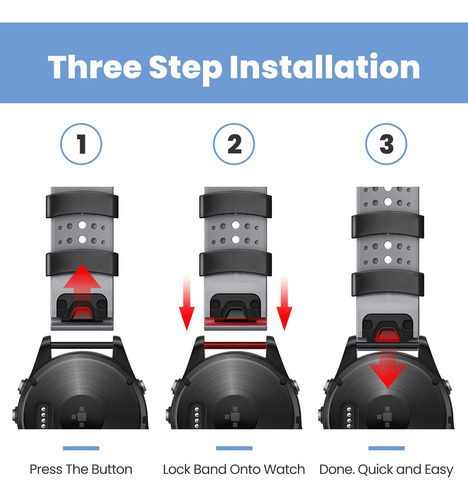 Three Step Installation

1

2

3

Press The Button

Lock Band Onto Watch

Done. Quick and Easy