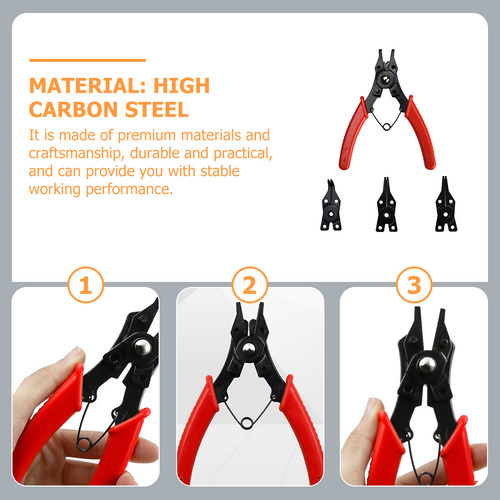 MATERIAL: HIGH CARBON STEEL

It is made of premium materials and craftsmanship, durable and practical, and can provide you with stable working performance.

1

2

3