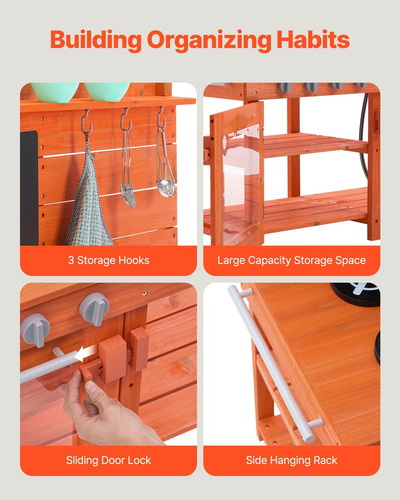 Building Organizing Habits

3 Storage Hooks

Large Capacity Storage Space

Sliding Door Lock

Side Hanging Rack