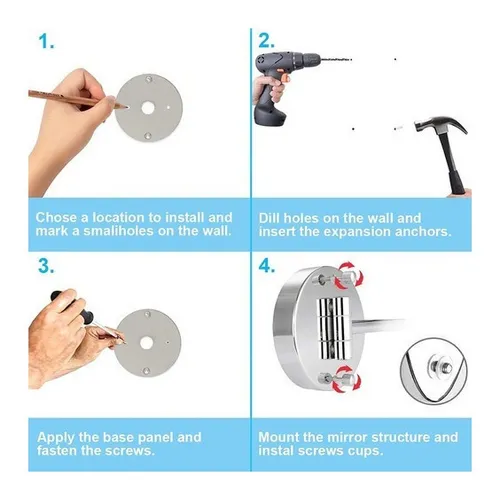 1.

Chose a location to install and mark a smaliholes on the wall.

2.

Dill holes on the wall and insert the expansion anchors.

3.

Apply the base panel and fasten the screws.

4.

Mount the mirror structure and instal screws cups.