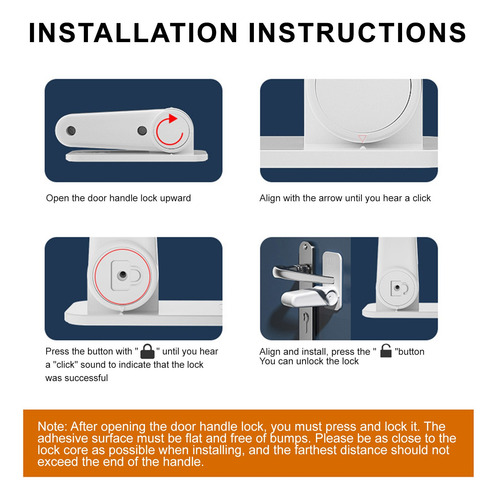 INSTALLATION INSTRUCTIONS

Open the door handle lock upward

Align with the arrow until you hear a click

Press the button with " " until you hear a "click" sound to indicate that the lock was successful

Align and install, press the " "button
You can unlock the lock

Note: After opening the door handle lock, you must press and lock it. The adhesive surface must be flat and free of bumps. Please be as close to the lock core as possible when installing, and the farthest distance should not exceed the end of the handle.