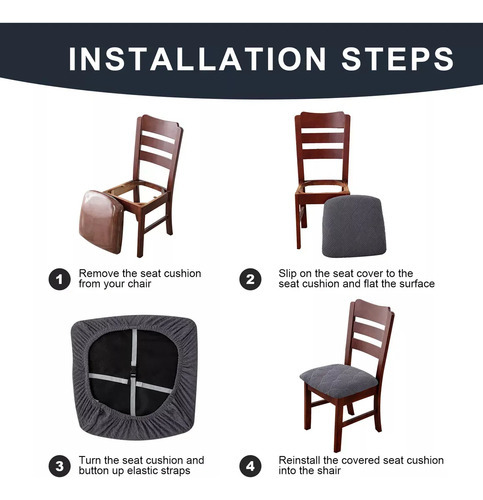 INSTALLATION STEPS

1 Remove the seat cushion from your chair

2 Slip on the seat cover to the seat cushion and flat the surface

3 Turn the seat cushion and button up elastic straps

4 Reinstall the covered seat cushion into the shair