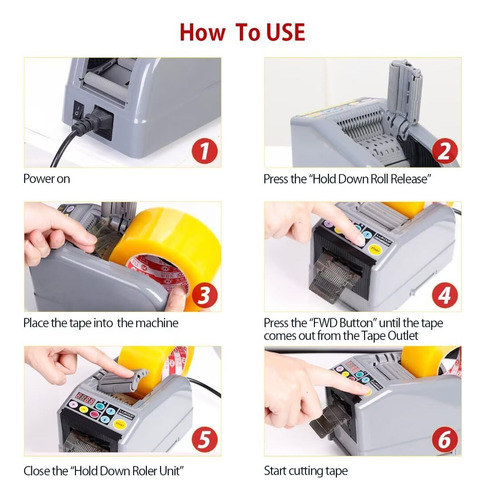 How To USE

1

Power on

2

Press the "Hold Down Roll Release"

3

Place the tape into the machine

4

Press the "FWD Button" until the tape comes out from the Tape Outlet

5

Close the "Hold Down Roler Unit"

6

Start cutting tape