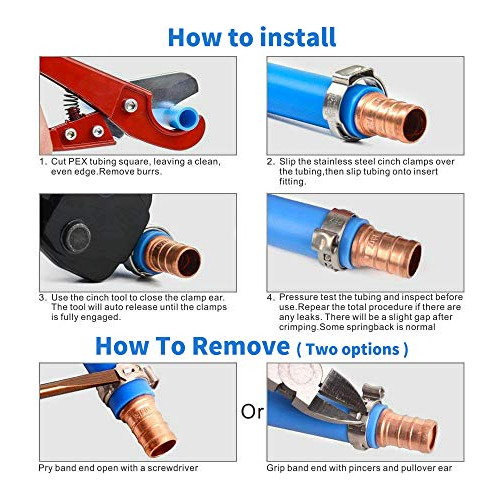 How to install

1. Cut PEX tubing square, leaving a clean, even edge.Remove burrs.

2. Slip the stainless steel cinch clamps over the tubing,then slip tubing onto insert fitting.

3. Use the cinch tool to close the clamp ear. The tool will auto release until the clamps is fully engaged.

4. Pressure test the tubing and inspect before use.Repear the total procedure if there are any leaks. There will be a slight gap after crimping.Some springback is normal

How To Remove ( Two options )

Pry band end open with a screwdriver

Or

Grip band end with pincers and pullover ear