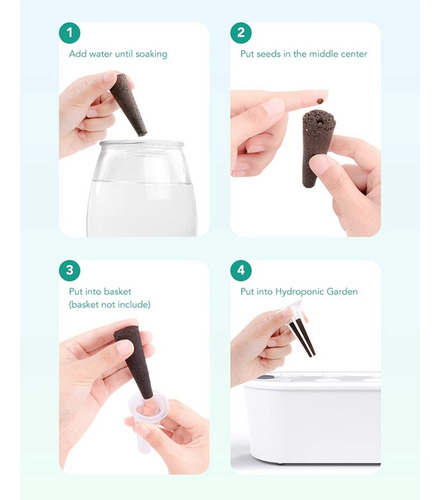 1

Add water until soaking

2

Put seeds in the middle center

3

Put into basket
(basket not include)

4

Put into Hydroponic Garden