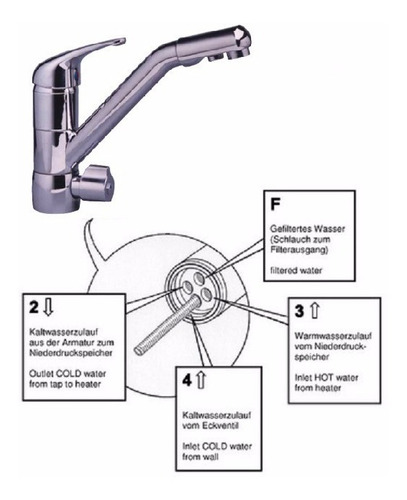 F

Gefiltertes Wasser (Schlauch zum Filterausgang)

filtered water

2 ⇩

Kaltwasserzulauf aus der Armatur zum Niederdruckspeicher

Outlet COLD water from tap to heater

3 ⇧

Warmwasserzulauf vom Niederdruckspeicher

Inlet HOT water from heater

4 ⇧

Kaltwasserzulauf vom Eckventil

Inlet COLD water from wall