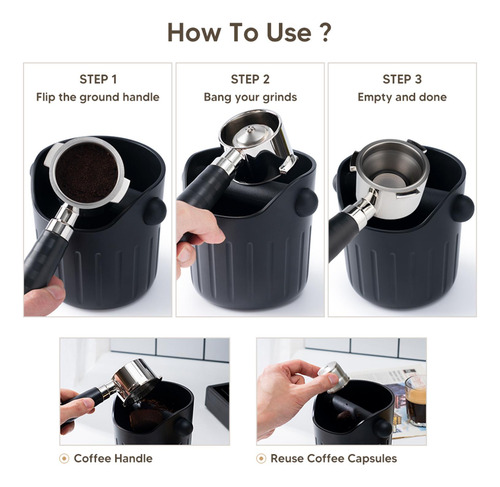 How To Use ?

STEP 1
Flip the ground handle

STEP 2
Bang your grinds

STEP 3
Empty and done

Coffee Handle

Reuse Coffee Capsules