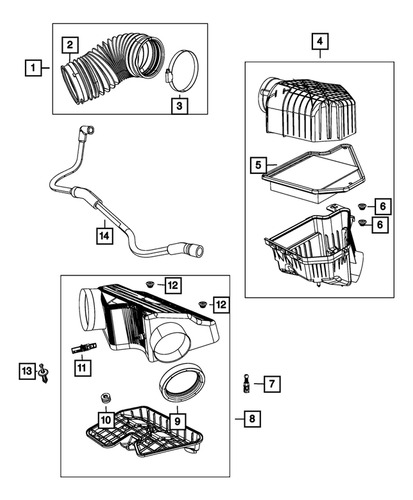 1
2
3
4
5
6
6
14
12
12
11
13
7
8
10
9