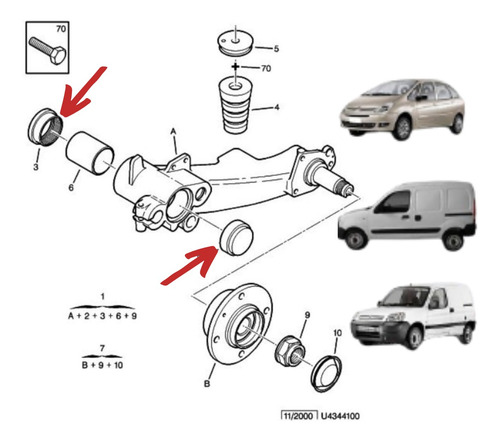 70

5

70

4

A

3

6

1

A + 2 + 3 + 6 + 9

7

B + 9 + 10

9

10

B

11/2000 U4344100