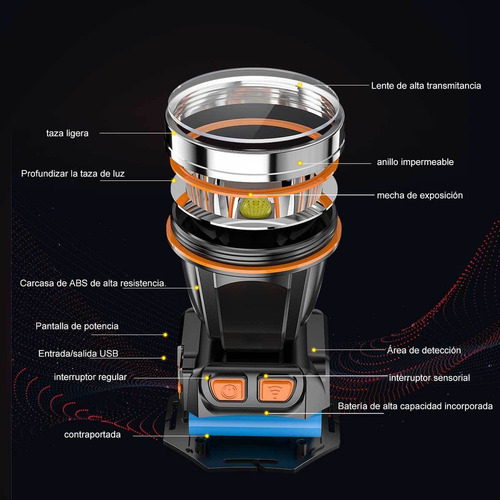 Lente de alta transmitancia

taza ligera

anillo impermeable

Profundizar la taza de luz

mecha de exposición

Carcasa de ABS de alta resistencia.

Pantalla de potencia

Entrada/salida USB

Área de detección

interruptor regular

interruptor sensorial

Batería de alta capacidad incorporada

contraportada