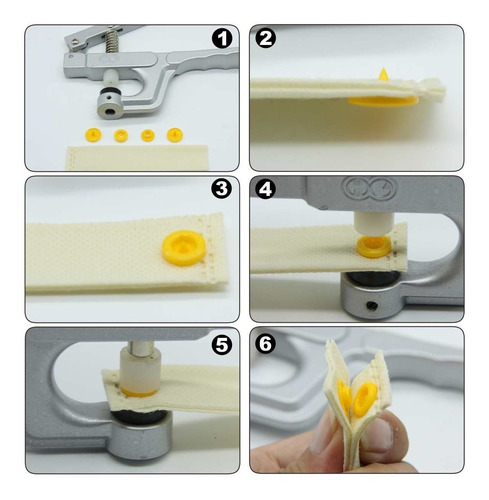 1
2
3
4
5
6