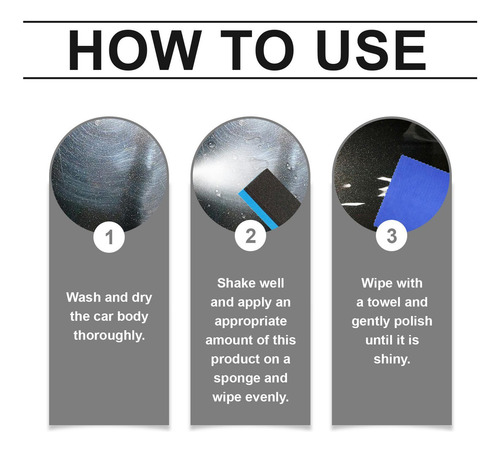 HOW TO USE

1

Wash and dry the car body thoroughly.

2

Shake well and apply an appropriate amount of this product on a sponge and wipe evenly.

3

Wipe with a towel and gently polish until it is shiny.