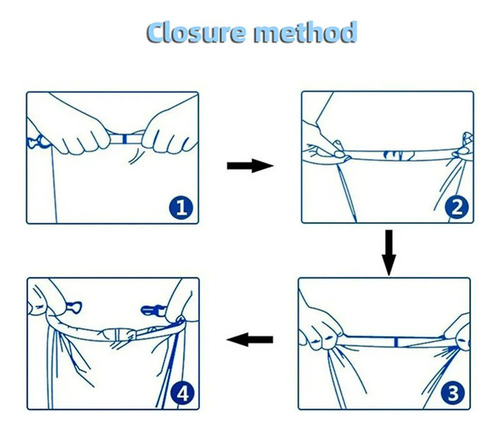 Closure method

1

2

3

4