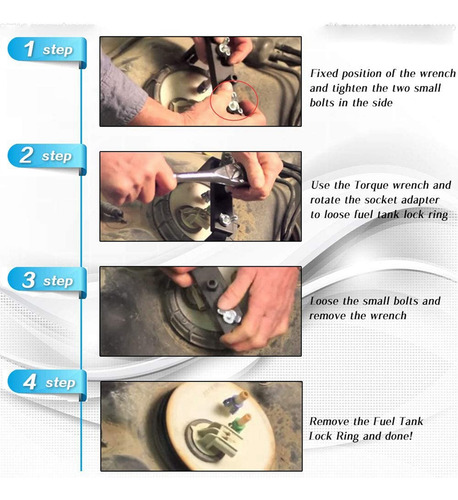 1 step

Fixed position of the wrench and tighten the two small bolts in the side

2 step

Use the Torque wrench and rotate the socket adapter to loose fuel tank lock ring

3 step

Loose the small bolts and remove the wrench

4 step

Remove the Fuel Tank Lock Ring and done!