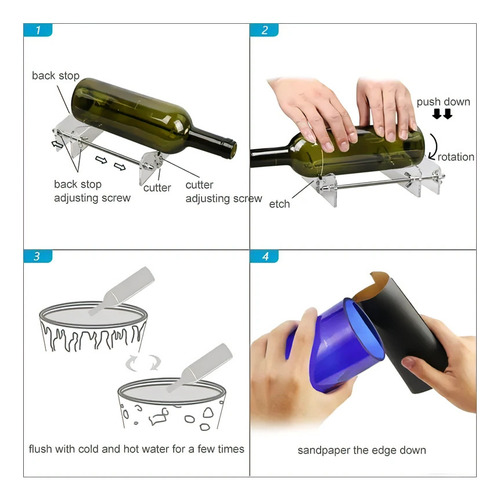 1

back stop

back stop adjusting screw

cutter

cutter adjusting screw

2

push down

rotation

etch

3

flush with cold and hot water for a few times

4

sandpaper the edge down