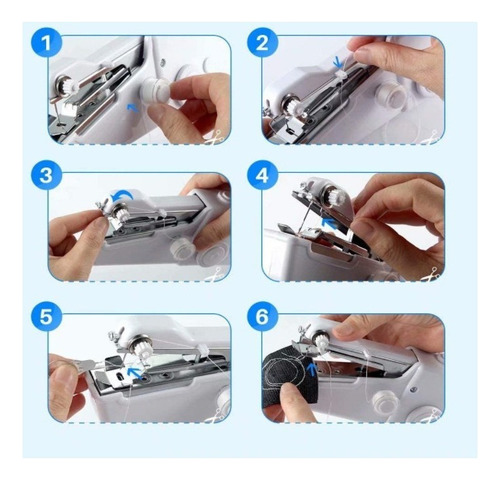 1

2

3

4

5

6