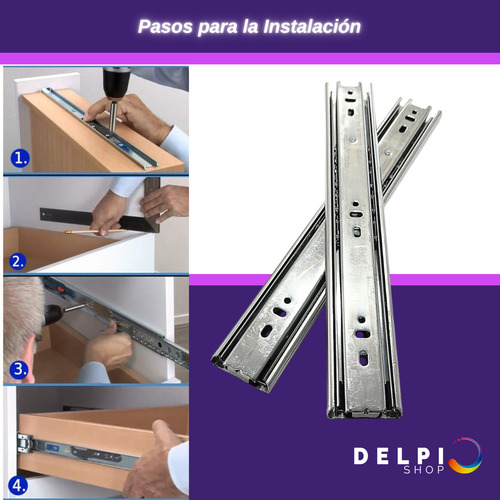 Pasos para la Instalación

1.

2.

3.

4.

DELPI
SHOP