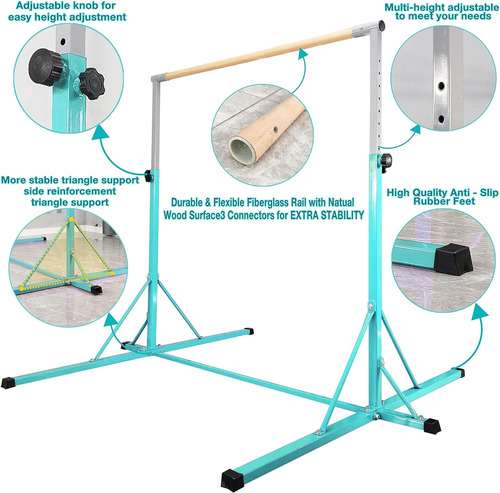 Adjustable knob for easy height adjustment

Multi-height adjustable to meet your needs

More stable triangle support side reinforcement triangle support

Durable & Flexible Fiberglass Rail with Natual Wood Surface3 Connectors for EXTRA STABILITY

High Quality Anti - Slip Rubber Feet