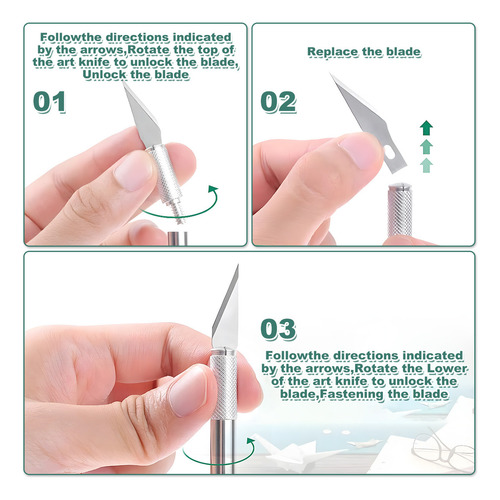 Followthe directions indicated by the arrows,Rotate the top of the art knife to unlock the blade, Unlock the blade

01

Replace the blade

02

03

Followthe directions indicated by the arrows,Rotate the Lower of the art knife to unlock the blade,Fastening the blade