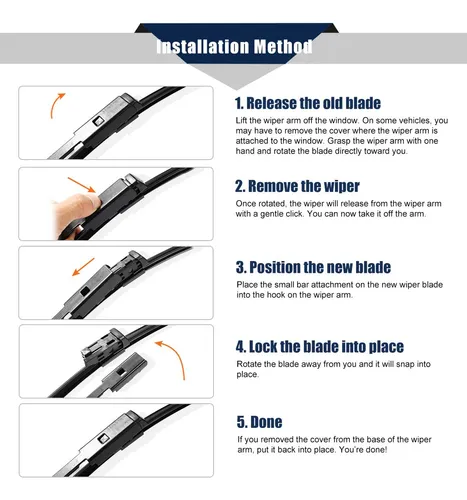 Installation Method

1. Release the old blade

Lift the wiper arm off the window. On some vehicles, you may have to remove the cover where the wiper arm is attached to the window. Grasp the wiper arm with one hand and rotate the blade directly toward you.

2. Remove the wiper

Once rotated, the wiper will release from the wiper arm with a gentle click. You can now take it off the arm.

3. Position the new blade

Place the small bar attachment on the new wiper blade into the hook on the wiper arm.

4. Lock the blade into place

Rotate the blade away from you and it will snap into place.

5. Done

If you removed the cover from the base of the wiper arm, put it back into place. You're done!