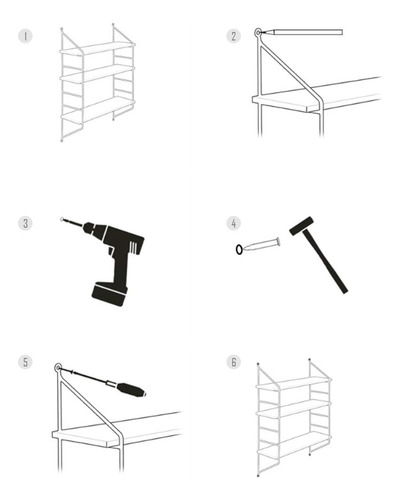 1

2

3

4

5

6