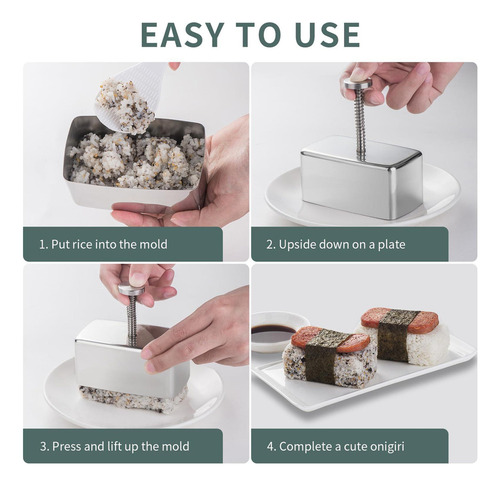 EASY TO USE

1. Put rice into the mold

2. Upside down on a plate

3. Press and lift up the mold

4. Complete a cute onigiri