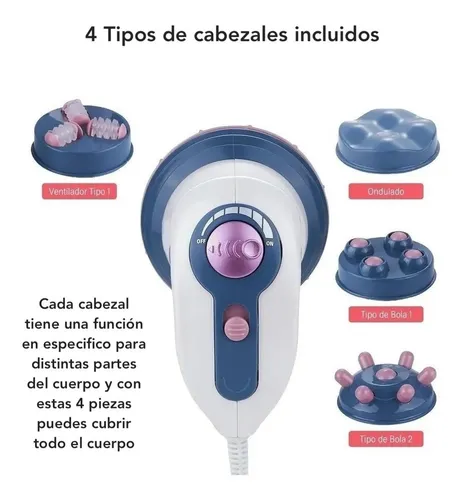 4 Tipos de cabezales incluidos

Ventilador Tipo 1

Ondulado

OFF

ON

Tipo de Bola 1

Cada cabezal tiene una función en especifico para distintas partes del cuerpo y con estas 4 piezas puedes cubrir todo el cuerpo

Tipo de Bola 2