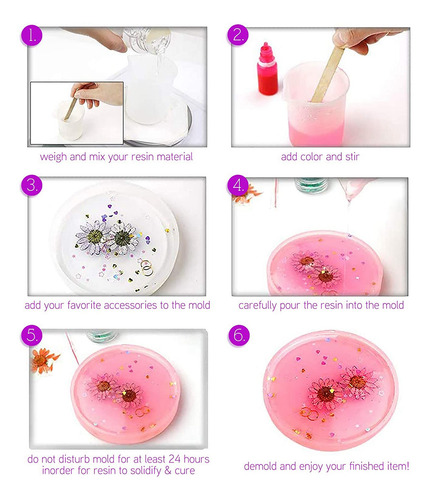 1.
weigh and mix your resin material

2.
add color and stir

3.
add your favorite accessories to the mold

4.
carefully pour the resin into the mold

5.
do not disturb mold for at least 24 hours inorder for resin to solidify & cure

6.
demold and enjoy your finished item!