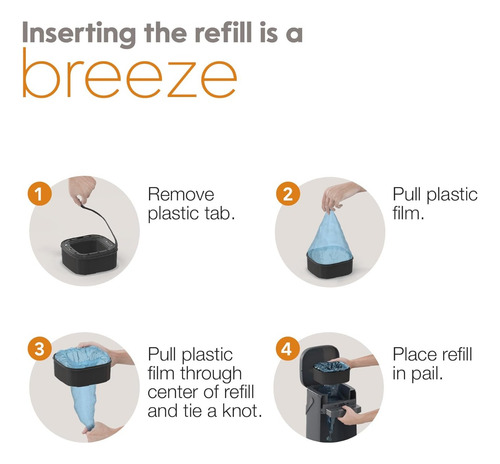 Inserting the refill is a
breeze

1 Remove plastic tab.

2 Pull plastic film.

3 Pull plastic film through center of refill and tie a knot.

4 Place refill in pail.