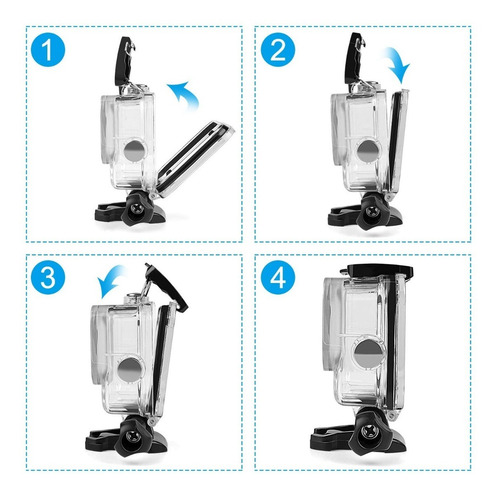 1

2

3

4