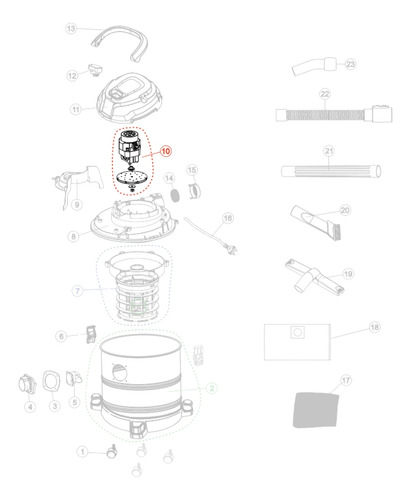 13
12
11
10
9
14
15
8
16
7
6
2
4
3
5
1
23
22
21
20
19
18
17