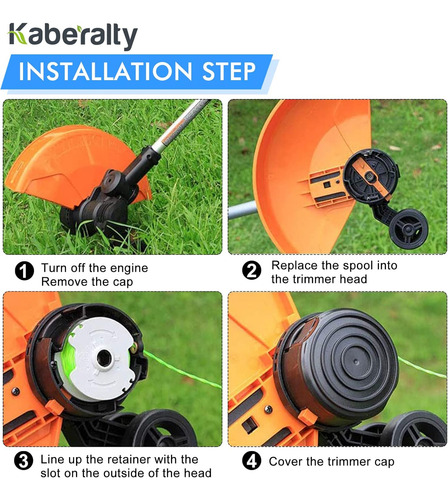 Kaberalty

INSTALLATION STEP

1 Turn off the engine
Remove the cap

2 Replace the spool into the trimmer head

3 Line up the retainer with the slot on the outside of the head

4 Cover the trimmer cap