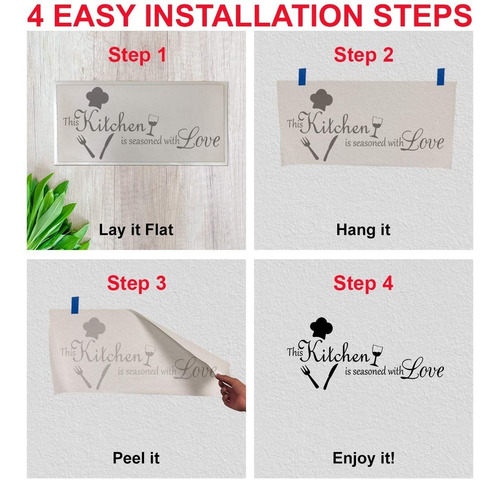 4 EASY INSTALLATION STEPS

Step 1

This Kitchen is seasoned with Love

Lay it Flat

Step 2

This Kitchen is seasoned with Love

Hang it

Step 3

This Kitchen is seasoned with Love

Peel it

Step 4

This Kitchen is seasoned with Love

Enjoy it!