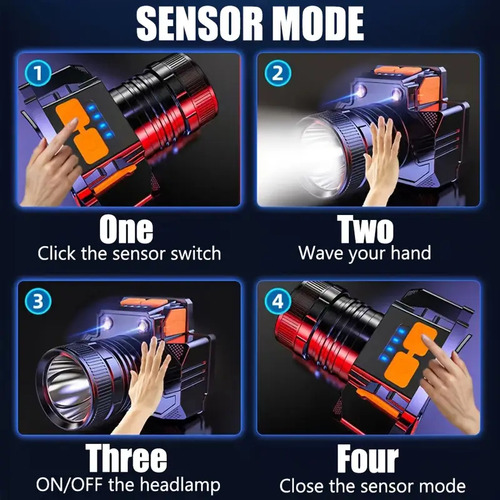 SENSOR MODE

1

One
Click the sensor switch

2

Two
Wave your hand

3

Three
ON/OFF the headlamp

4

Four
Close the sensor mode