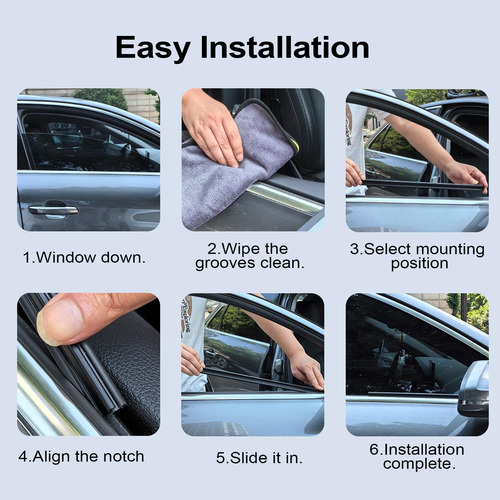 Easy Installation

1.Window down.

2.Wipe the grooves clean.

3.Select mounting position

4.Align the notch

5.Slide it in.

6.Installation complete.