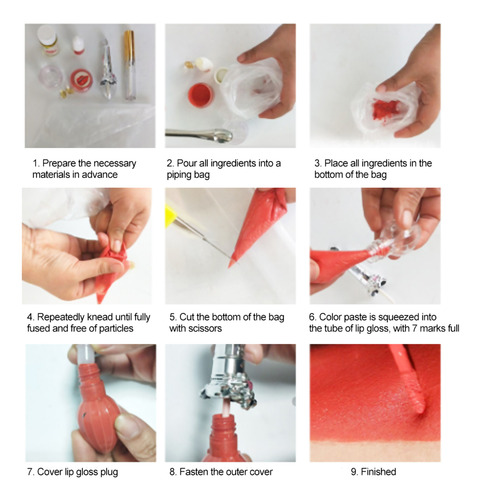 1. Prepare the necessary materials in advance

2. Pour all ingredients into a piping bag

3. Place all ingredients in the bottom of the bag

4. Repeatedly knead until fully fused and free of particles

5. Cut the bottom of the bag with scissors

6. Color paste is squeezed into the tube of lip gloss, with 7 marks full

7. Cover lip gloss plug

8. Fasten the outer cover

9. Finished