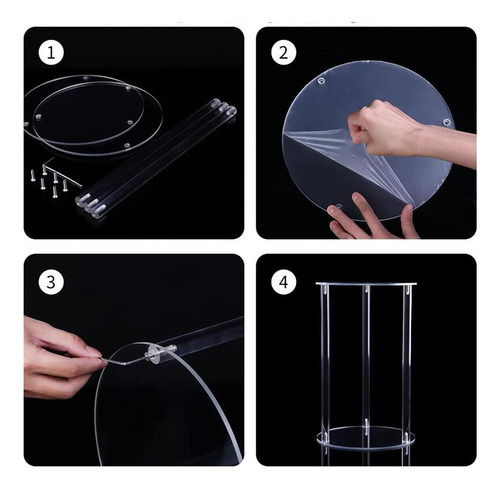 1

2

3

4